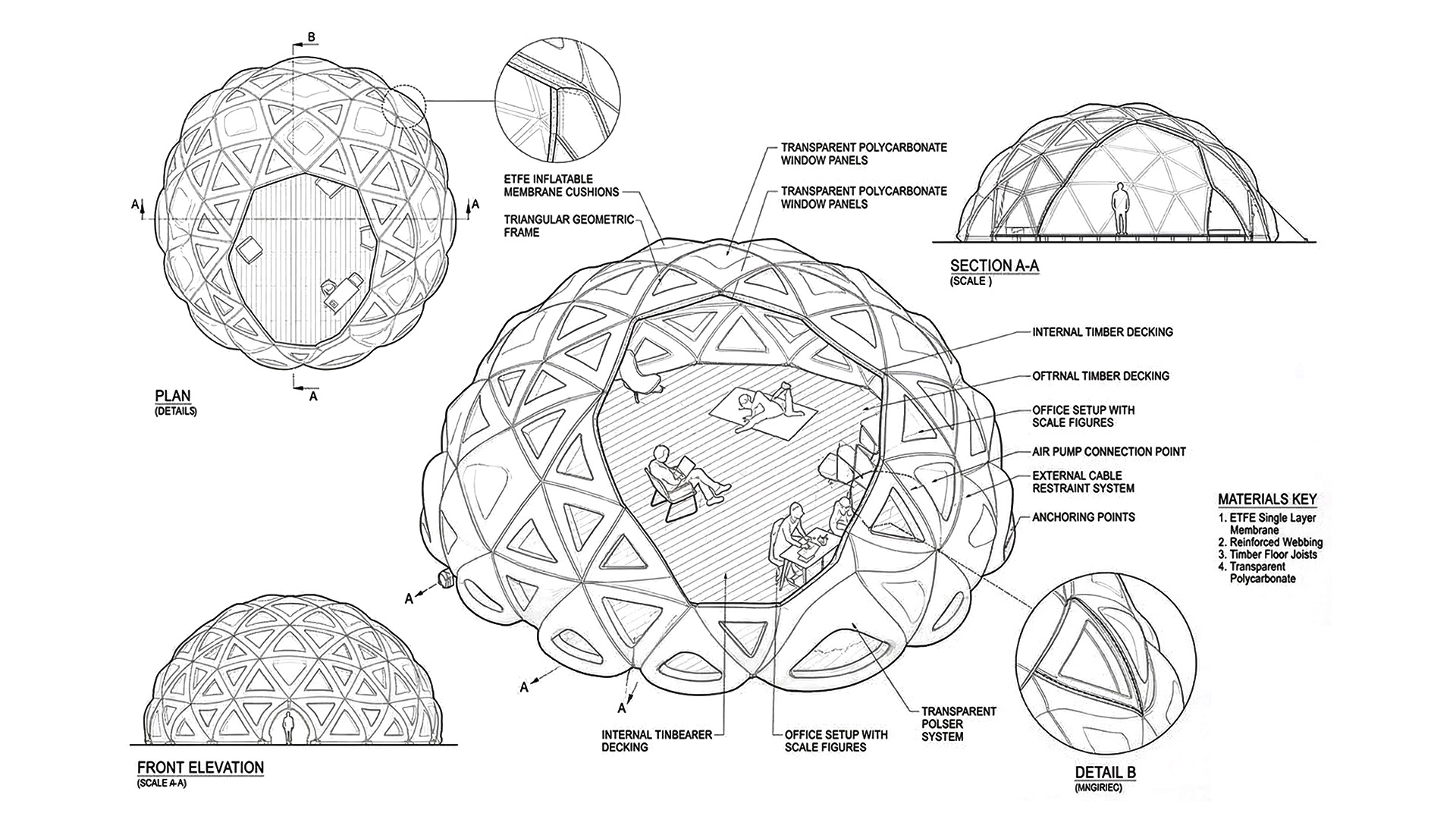 B

A

A

A

PLAN
(DETAILS)

ETFE INFLATABLE MEMBRANE CUSHIONS

TRIANGULAR GEOMETRIC FRAME

TRANSPARENT POLYCARBONATE WINDOW PANELS

TRANSPARENT POLYCARBONATE WINDOW PANELS

SECTION A-A
(SCALE )

INTERNAL TIMBER DECKING

OFTRNAL TIMBER DECKING

OFFICE SETUP WITH SCALE FIGURES

AIR PUMP CONNECTION POINT

EXTERNAL CABLE RESTRAINT SYSTEM

ANCHORING POINTS

MATERIALS KEY
1. ETFE Single Layer Membrane
2. Reinforced Webbing
3. Timber Floor Joists
4. Transparent Polycarbonate

A

A

A

FRONT ELEVATION
(SCALE A-A)

INTERNAL TINBEARER DECKING

OFFICE SETUP WITH SCALE FIGURES

TRANSPARENT POLSER SYSTEM

DETAIL B
(MNGIRIEC)